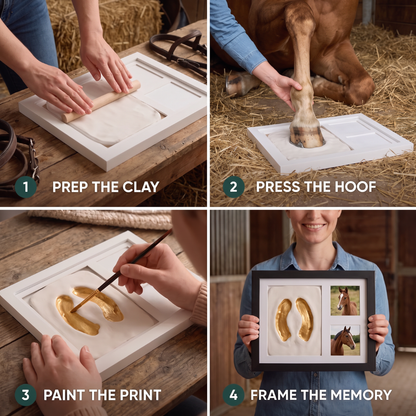 1 PREP THE CLAY

2 PRESS THE HOOF

3 PAINT THE PRINT

4 FRAME THE MEMORY